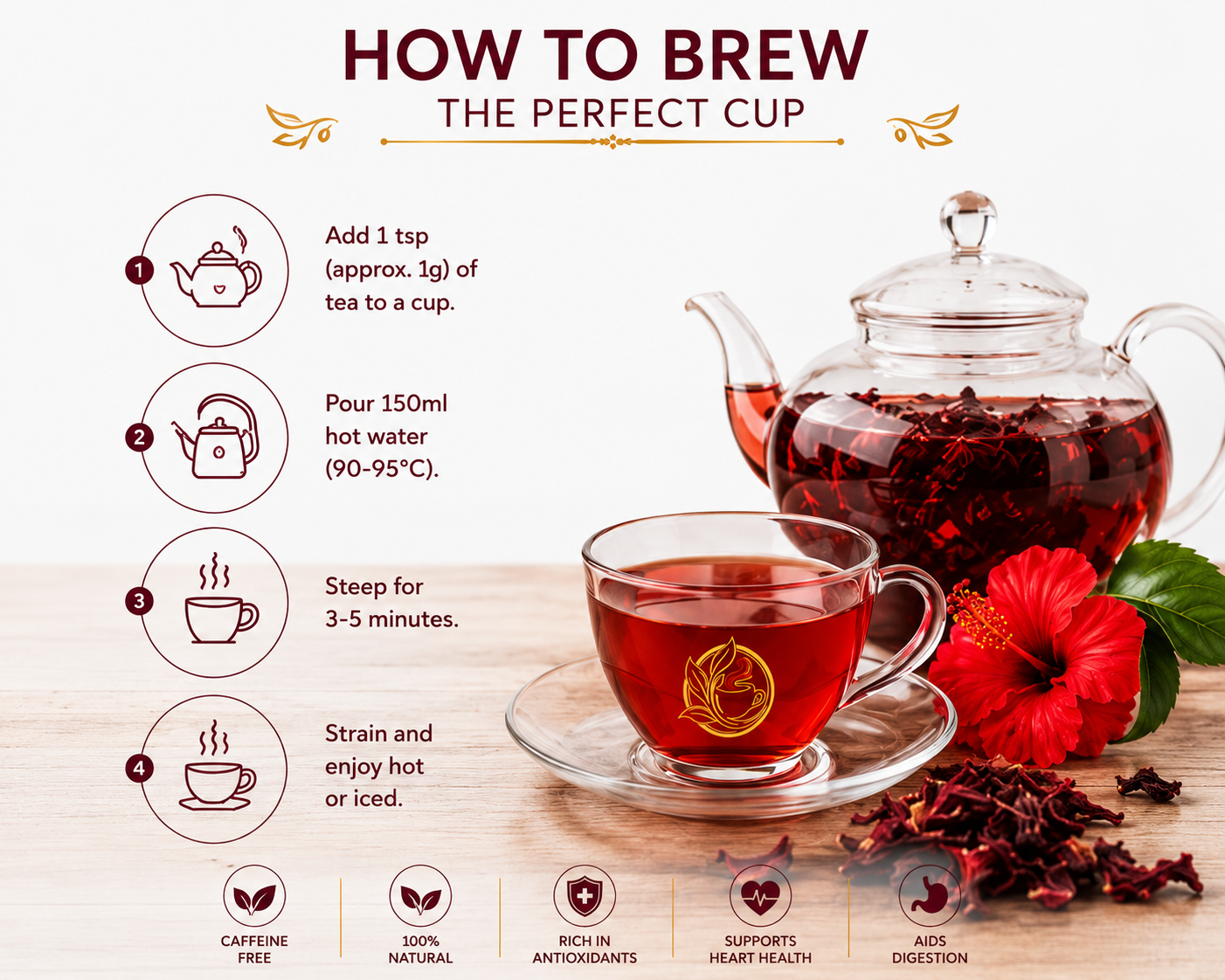 HOW TO BREW
THE PERFECT CUP

1 Add 1 tsp (approx. 1g) of tea to a cup.

2 Pour 150ml hot water (90-95°C).

3 Steep for 3-5 minutes.

4 Strain and enjoy hot or iced.

CAFFEINE FREE

100% NATURAL

RICH IN ANTIOXIDANTS

SUPPORTS HEART HEALTH

AIDS DIGESTION